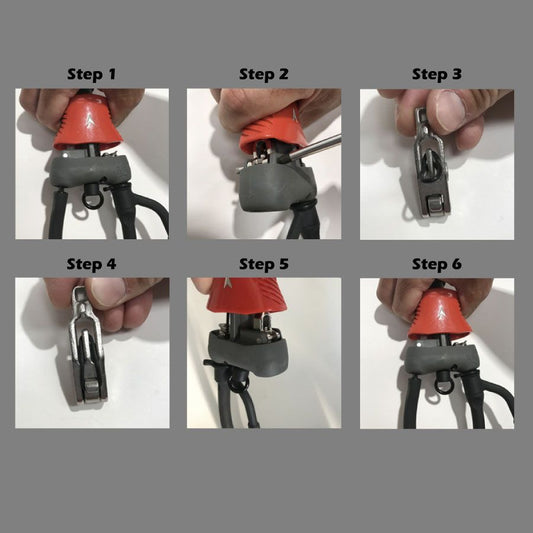 Step 1

Step 2

Step 3

Step 4

Step 5

Step 6